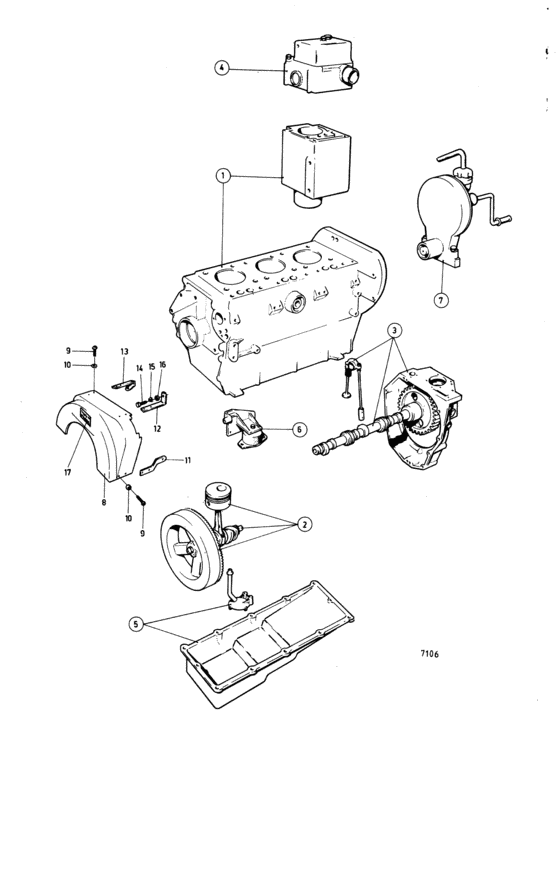 4
1
7
3
9
10
13
14
15
16
12
6
17
11
8
10
9
2
5
7106