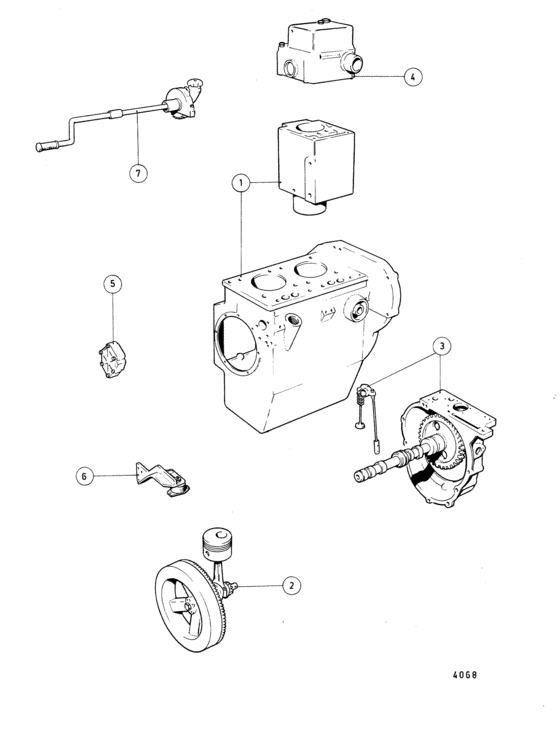 4
7
1
5
3
6
2
4068