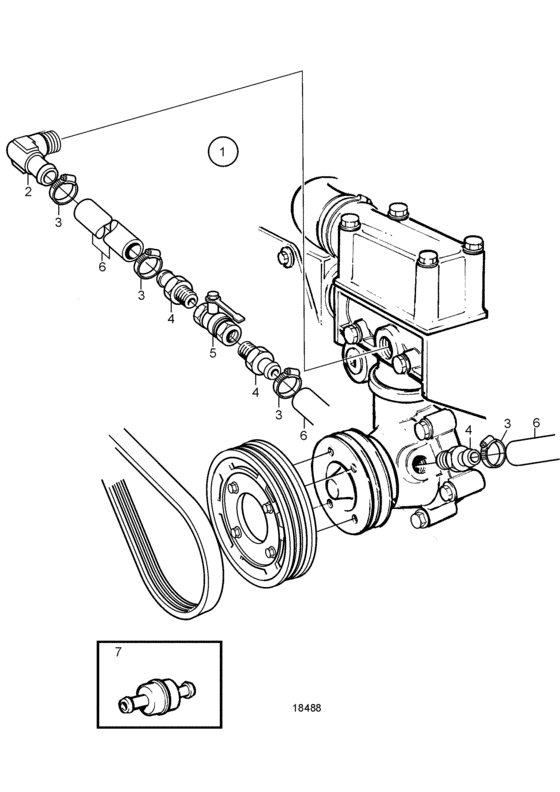 1
2
3
6
3
4
5
4
3
6
4
3
6
7
18488