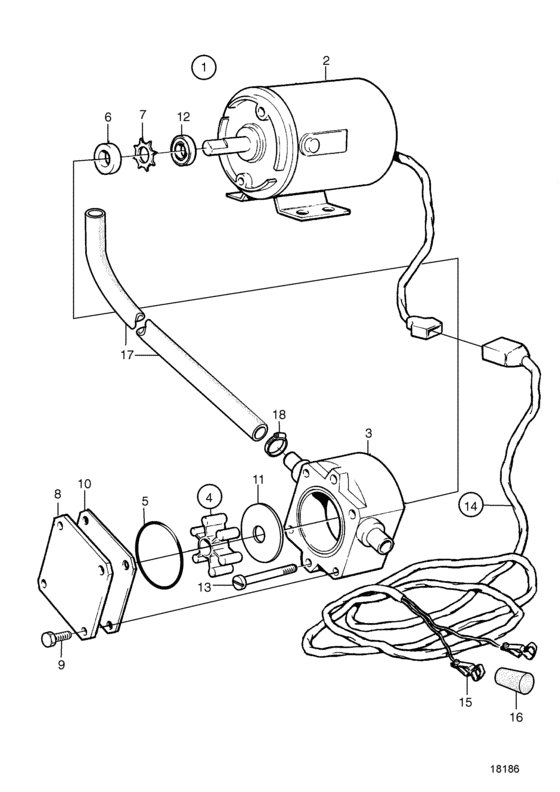 1
2
6
7
12
17
18
3
8
10
5
4
11
13
14
9
15
16
18186