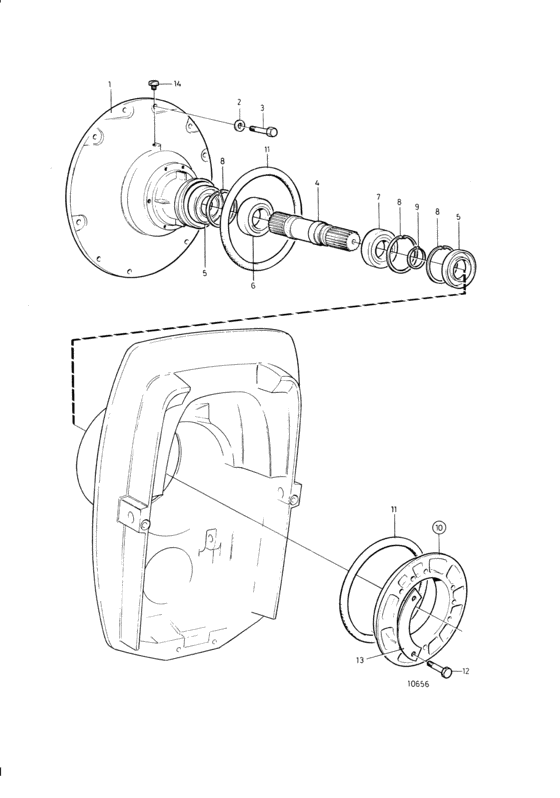 1
14
2
3
11
8
4
7
8
9
8
5
5
6
11
10
13
12
10656