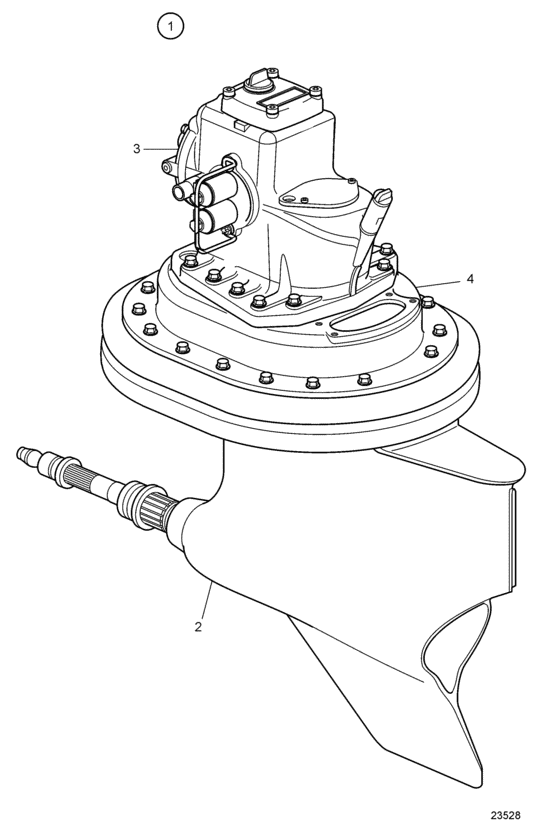 1

3

4

2

23528