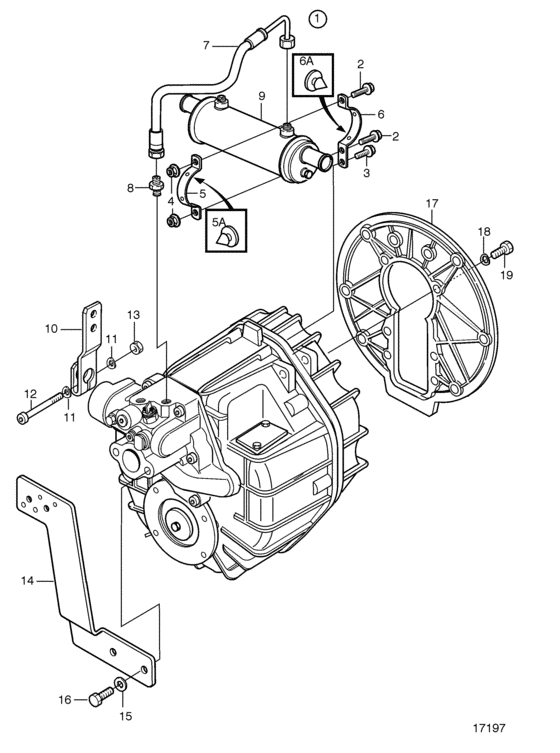 1
7
6A
2
9
6
2
3
8
4
5
4
5A
17
18
19
10
13
11
12
11
14
16
15
17197