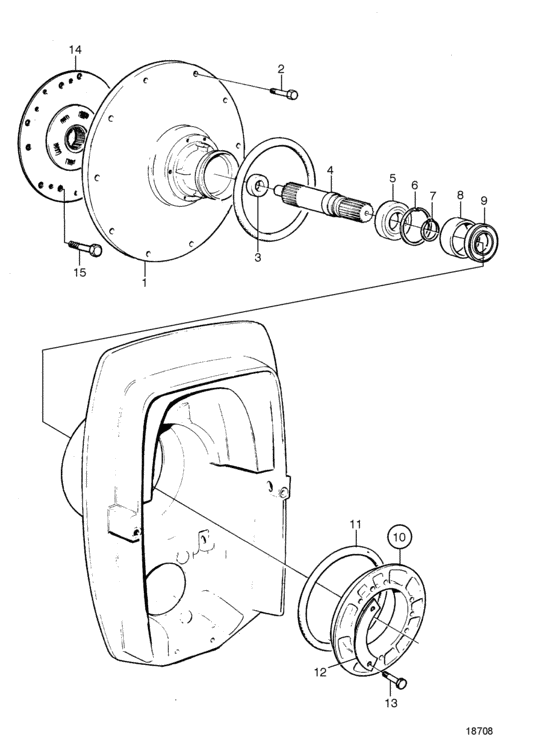 14
2
4
5
6
7
8
9
3
15
1
11
10
12
13
18708