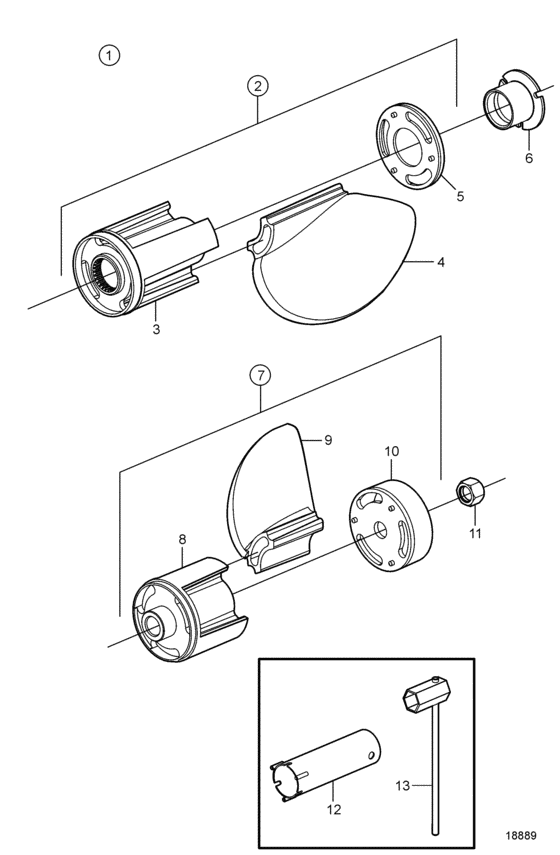 1
2
6
5
4
3
7
9
10
11
8
13
12
18889