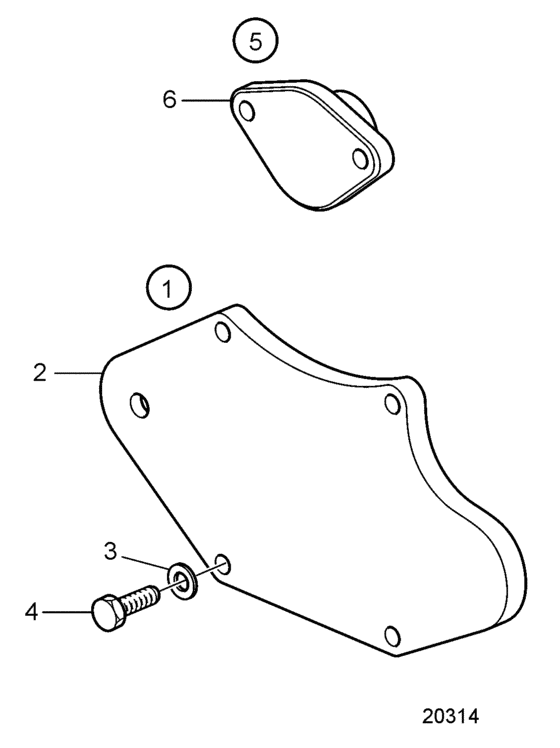 5
6
1
2
3
4
20314