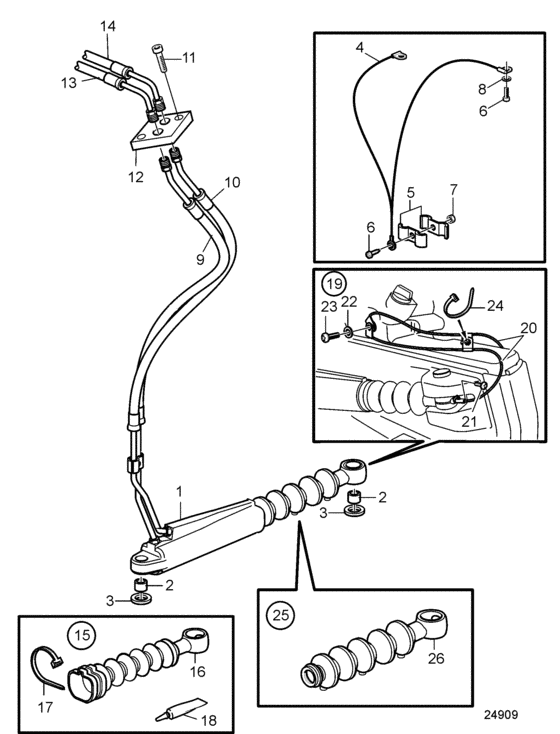 14
11
13
12
10
9
4
8
6
5
7
6
19
23
22
24
20
21
1
2
3
2
3
15
16
17
18
25
26
24909