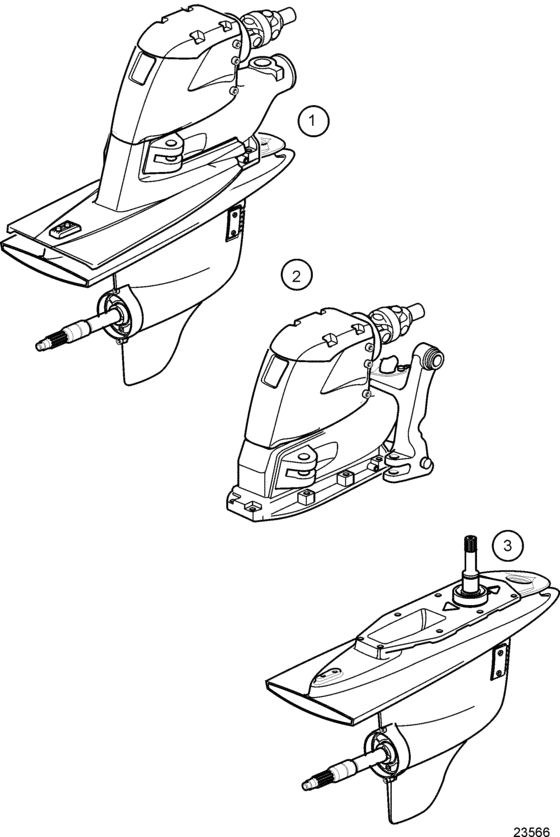 1

2

3

23566