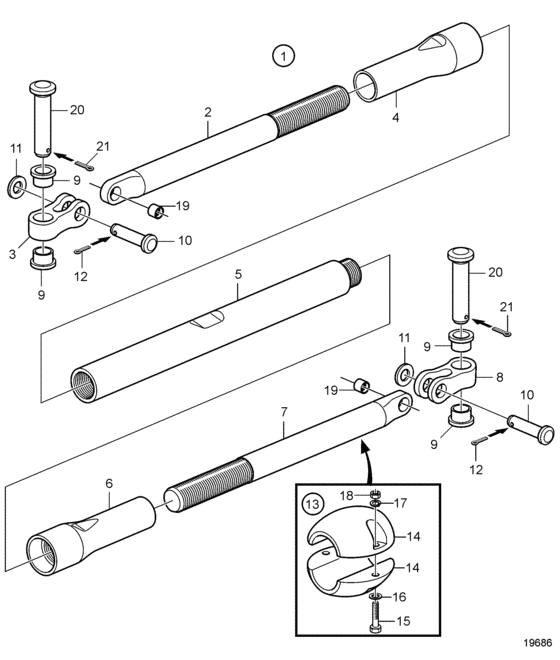 1
20
2
4
11
21
9
19
3
10
12
9
5
20
21
11
9
8
19
10
7
9
12
6
13
18
17
14
14
16
15
19686