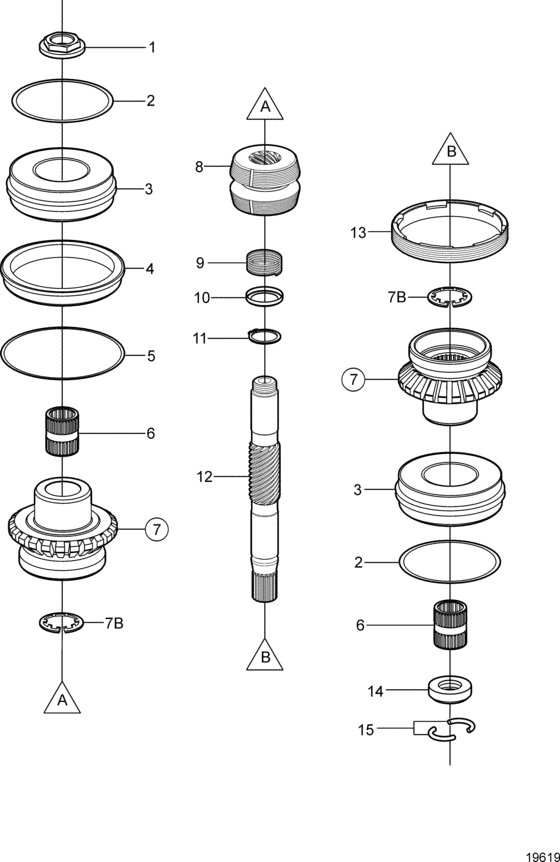 1
2
3
4
5
6
7
7B
A
A
8
9
10
11
12
B
B
13
7B
7
3
2
6
14
15
19619