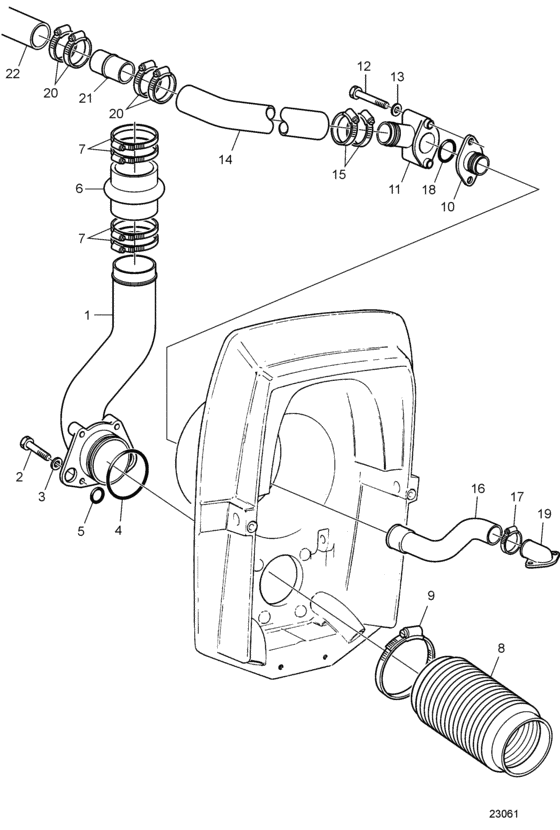 22
20
21
20
12
13
14
15
11
18
10
7
6
7
1
2
3
5
4
16
17
19
9
8
23061