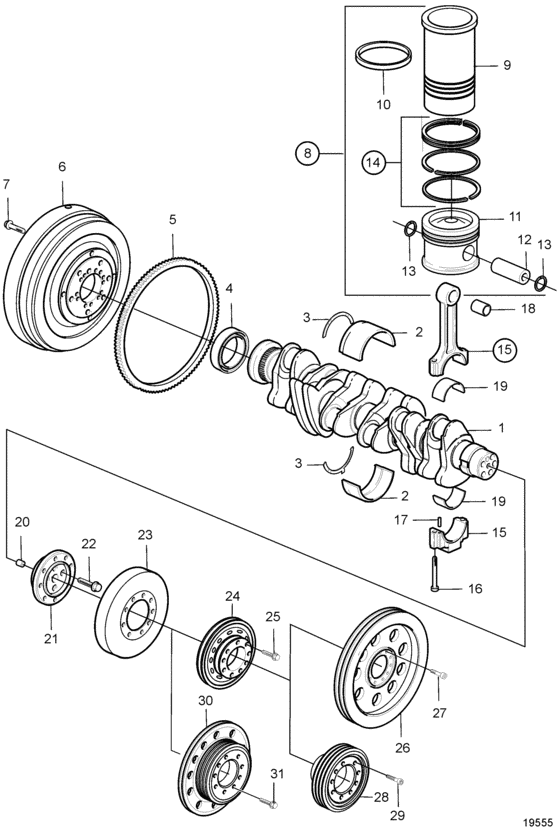 9
10
8
14
11
12
13
13
7
6
5
4
3
2
18
15
19
1
3
2
19
17
15
16
20
22
23
21
24
25
27
26
30
31
28
29
19555