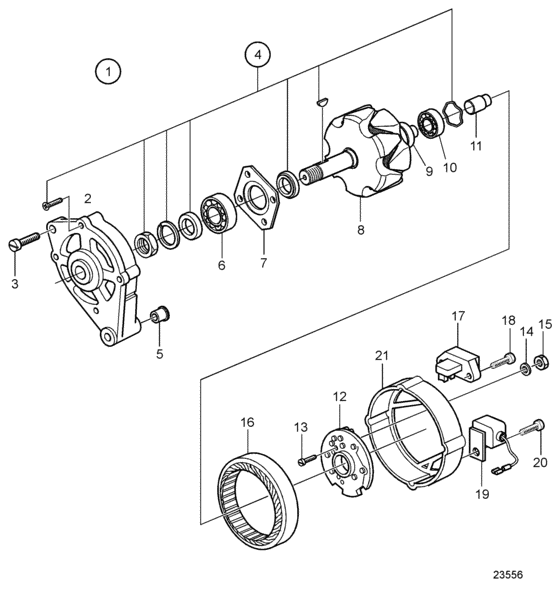 1
4
2
3
5
6
7
8
9
10
11
17
18
14
15
21
12
13
16
19
20
23556