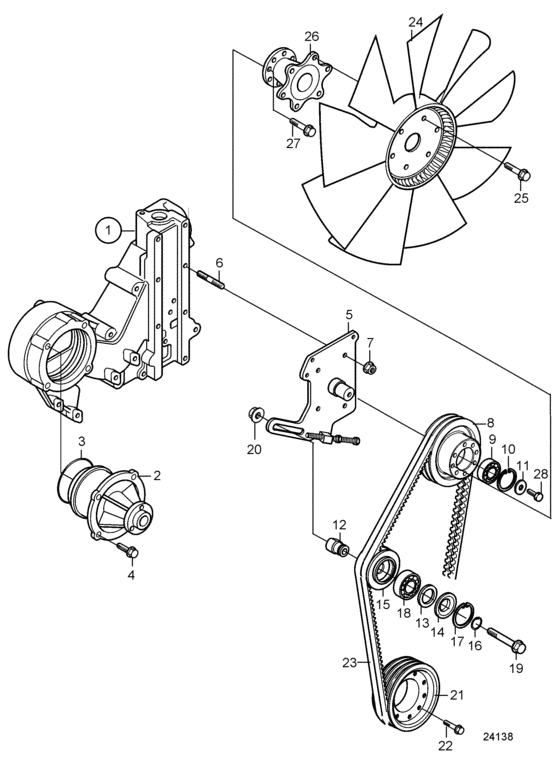 24
26
27
25
1
6
5
7
20
8
9
10
11
28
3
2
4
12
15
18
13
14
17
16
19
23
21
22
24138