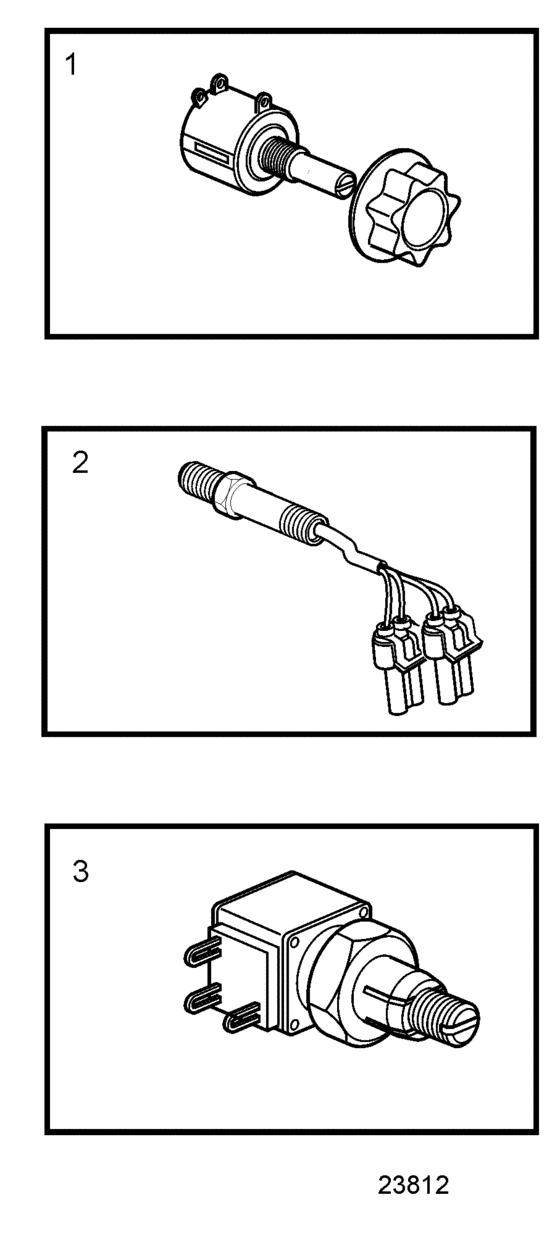 1

2

3

23812