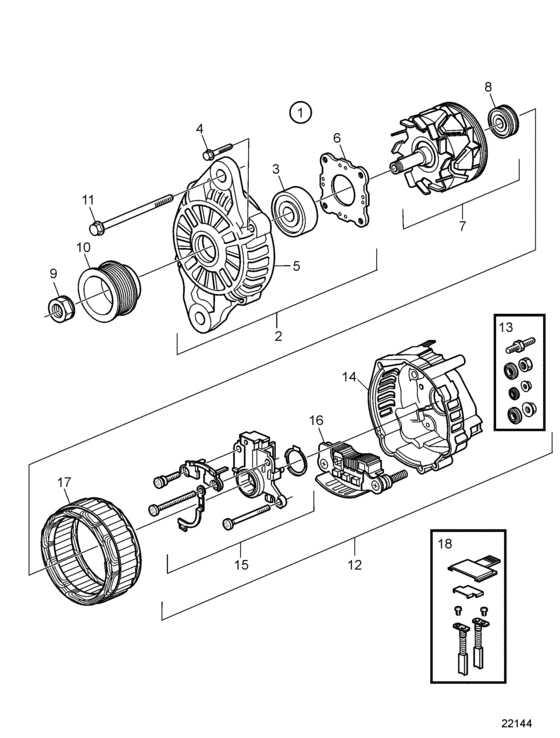 1
8
4
6
3
11
7
10
5
9
2
13
14
16
17
15
12
18
22144