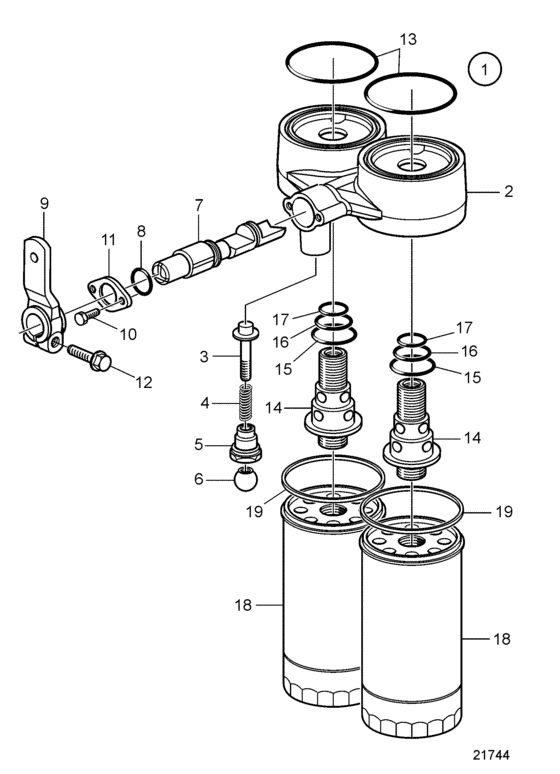 13
1
2
9
7
11
8
10
12
17
16
15
17
16
15
3
4
14
14
5
6
19
19
18
18
21744