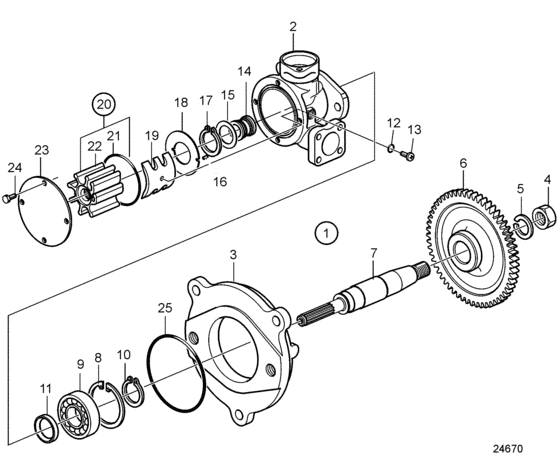 2
14
20
18
17
15
12
13
23
22
21
19
24
16
6
5
4
1
3
7
25
9
8
10
11
24670