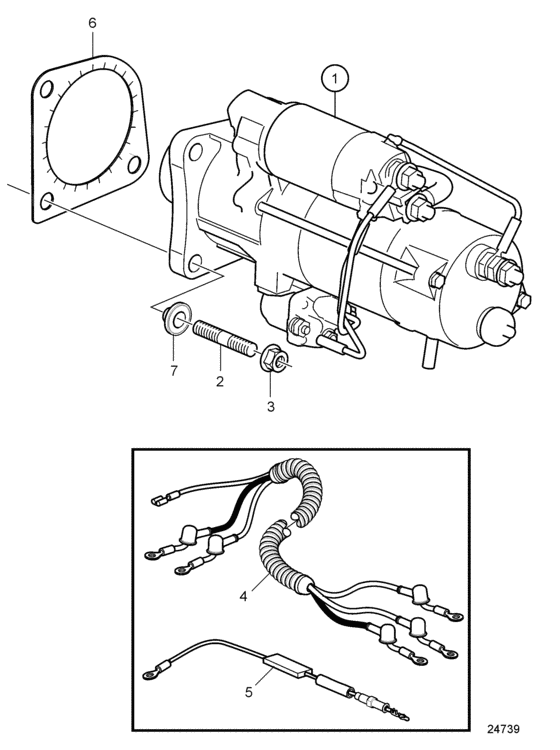 6
1
7
2
3
4
5
24739