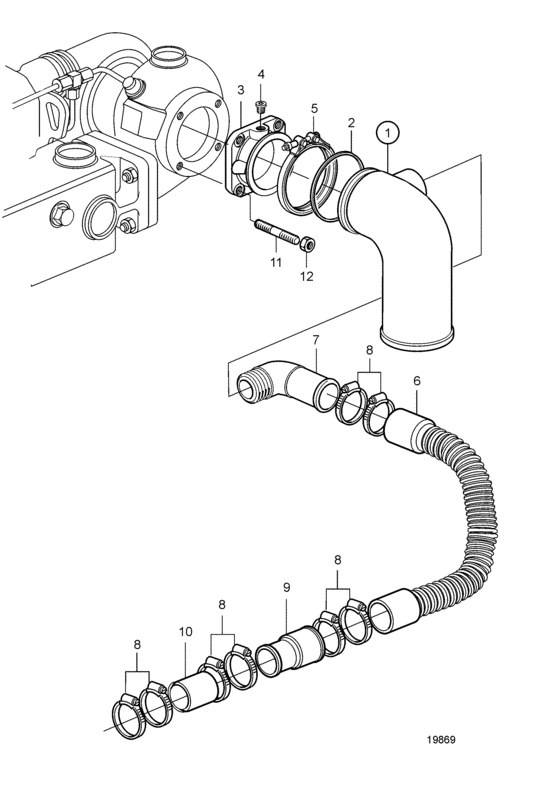 4
3
5
2
1
11
12
7
8
6
8
9
8
10
8
19869