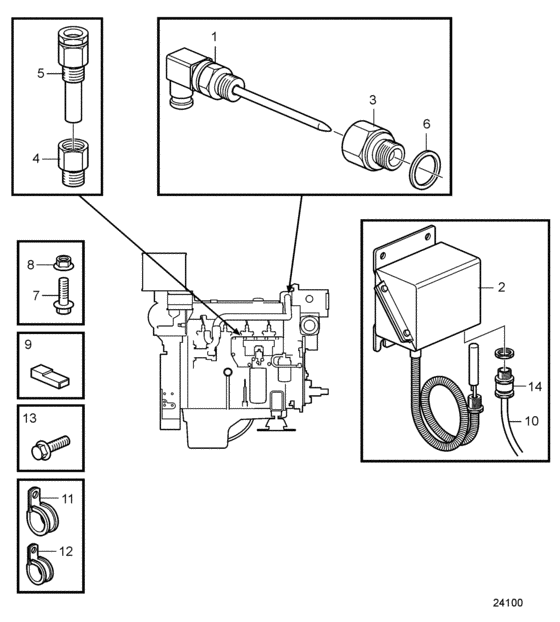 5
4
1
3
6
8
7
9
13
11
12
2
14
10
24100