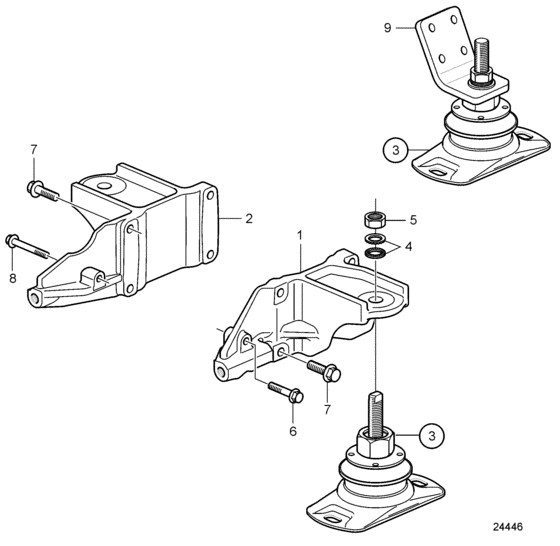 9
3
7
2
8
5
4
1
7
6
3
24446