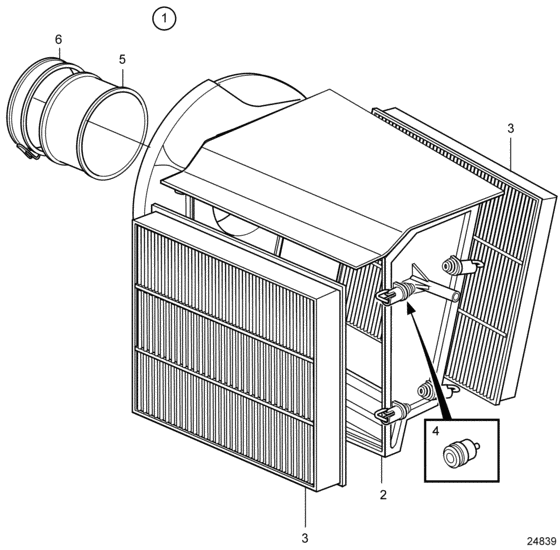 1
6
5
3
4
2
3
24839