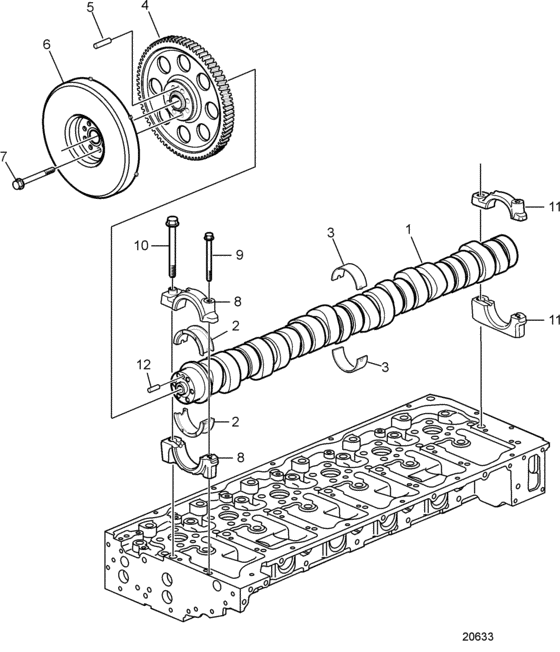 5
4
6
7
11
10
9
3
1
8
2
11
12
3
2
8
20633