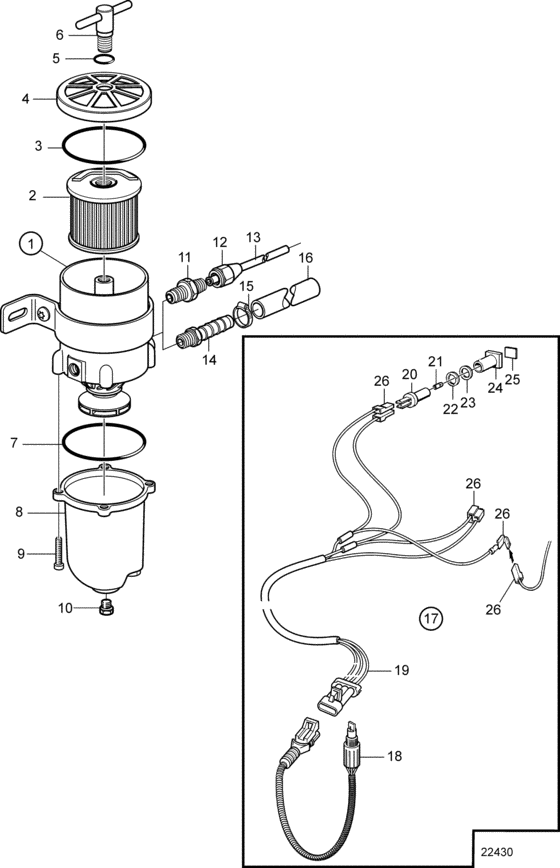 6
5
4
3
2
1
11
12
13
16
15
14
7
8
9
10
26
20
21
22
23
24
25
26
26
26
17
19
18
22430