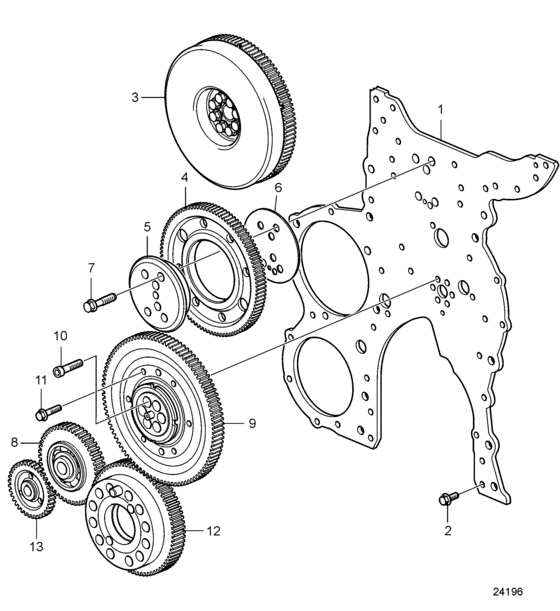 3
1
4
6
5
7
10
11
9
8
13
12
2
24196