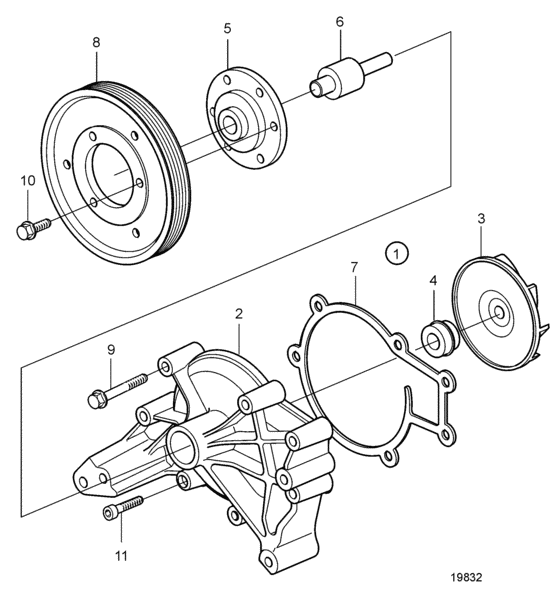 8
5
6
10
3
1
7
4
2
9
11
19832