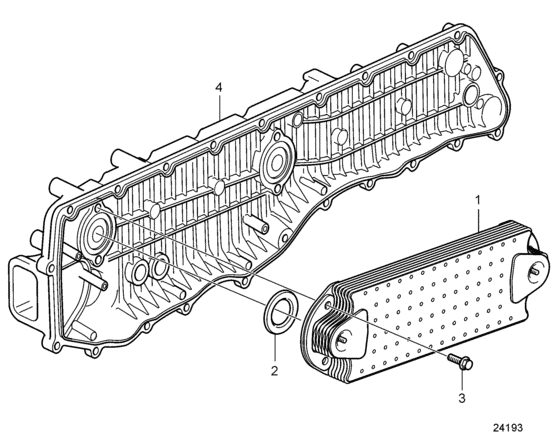 4
1
2
3
24193