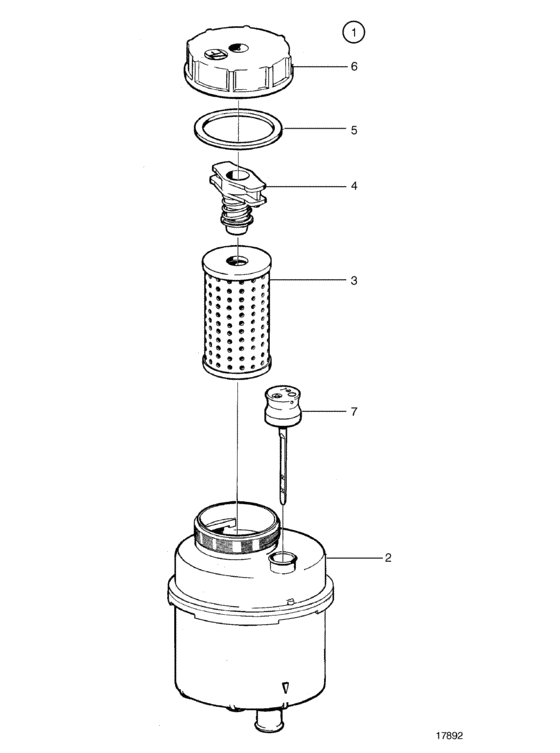 1
6
5
4
3
7
2
17892