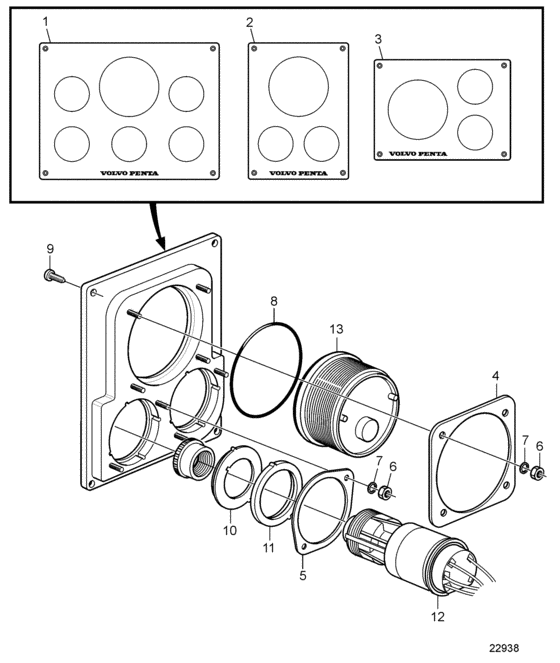 1
VOLVO PENTA
2
VOLVO PENTA
3
VOLVO PENTA
9
8
13
4
7
6
7
6
10
11
5
12
22938