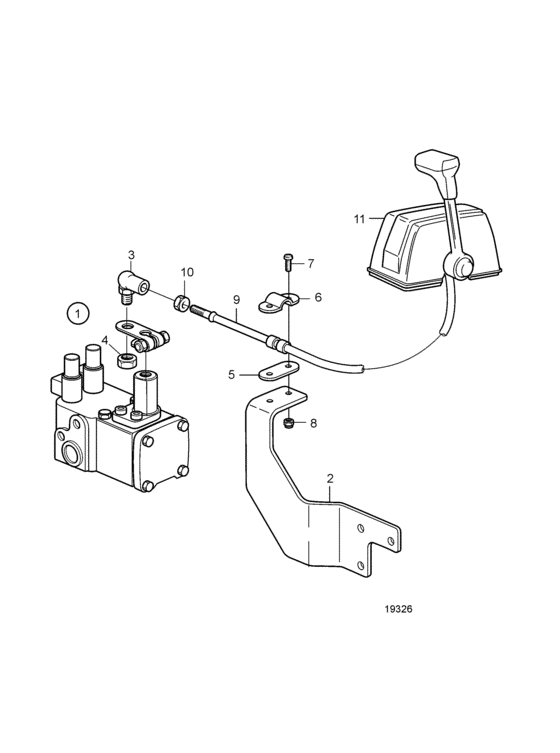 11

3

10

7

9

6

1

4

5

8

2

19326