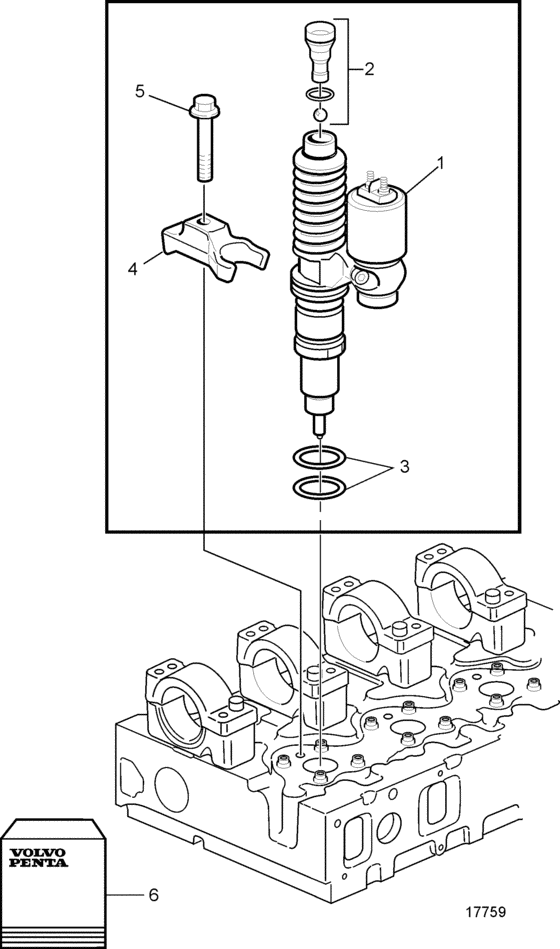 2
5
1
4
3
VOLVO PENTA
6
17759