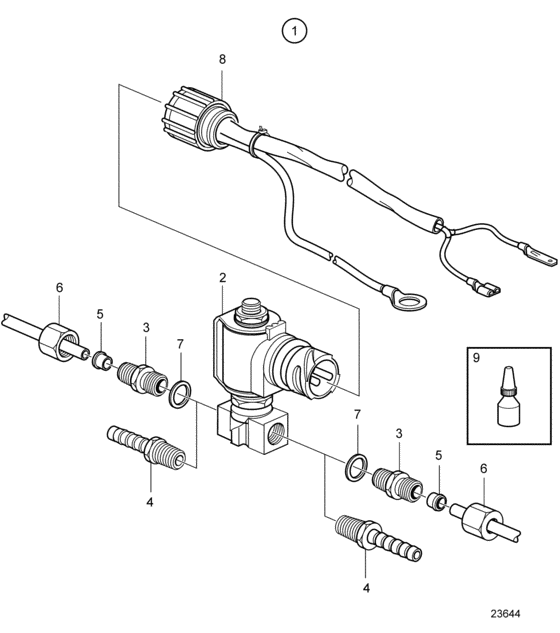 1

8

2

6

5

3

7

9

4

7

3

5

6

4

23644