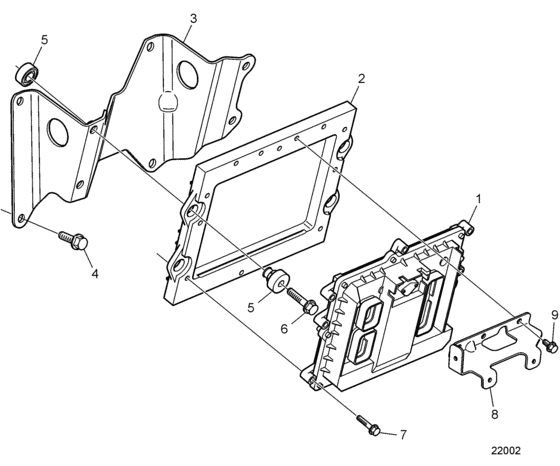 3
5
2
1
4
5
6
9
8
7
22002