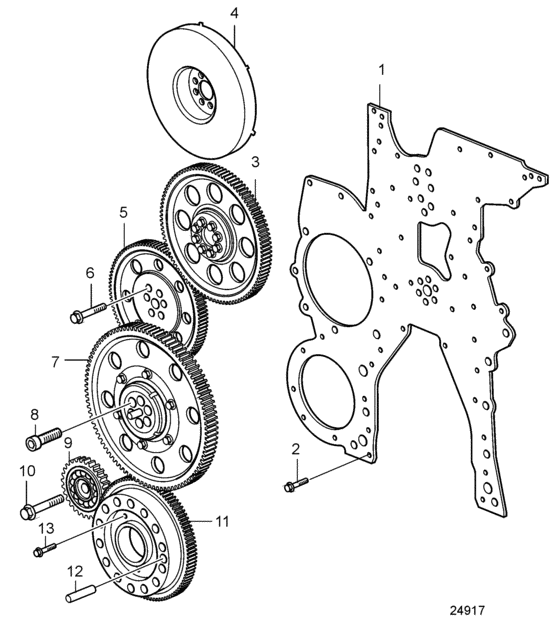 4
1
3
5
6
7
8
9
10
2
11
13
12
24917