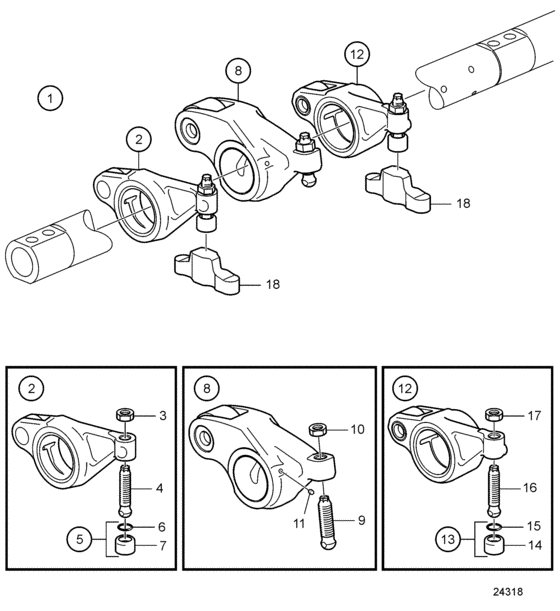 1
2
8
12
18
18

2
3
4
5
6
7

8
10
11
9

12
17
16
13
15
14

24318