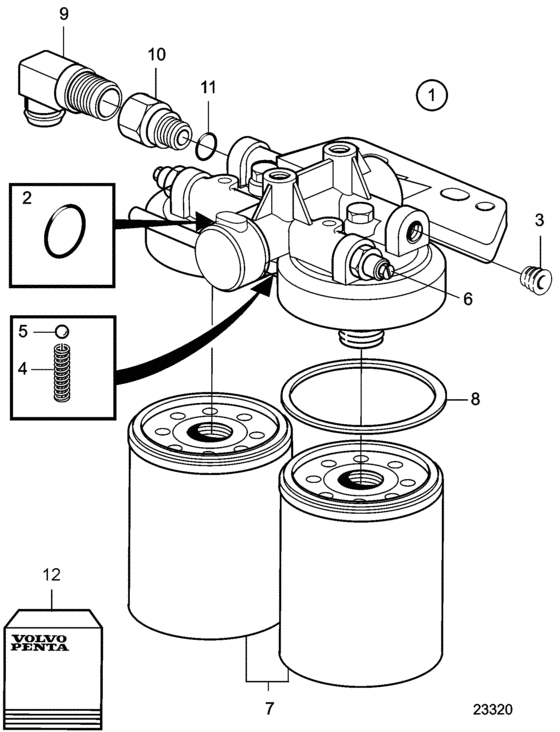 9
10
11
1
2
3
6
5
4
8
12
VOLVO PENTA
7
23320