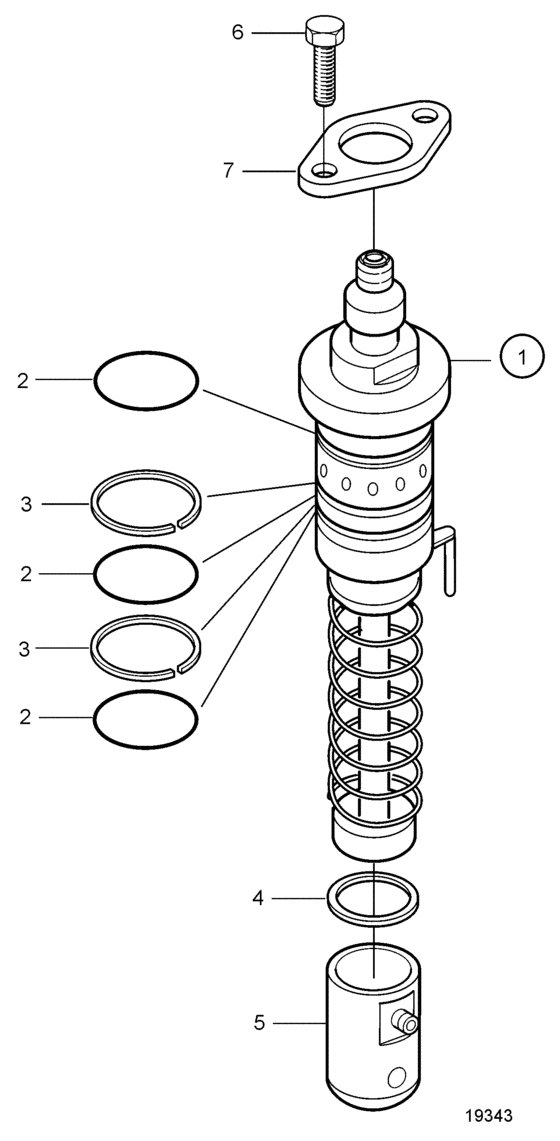 6
7
1
2
3
2
3
2
4
5
19343