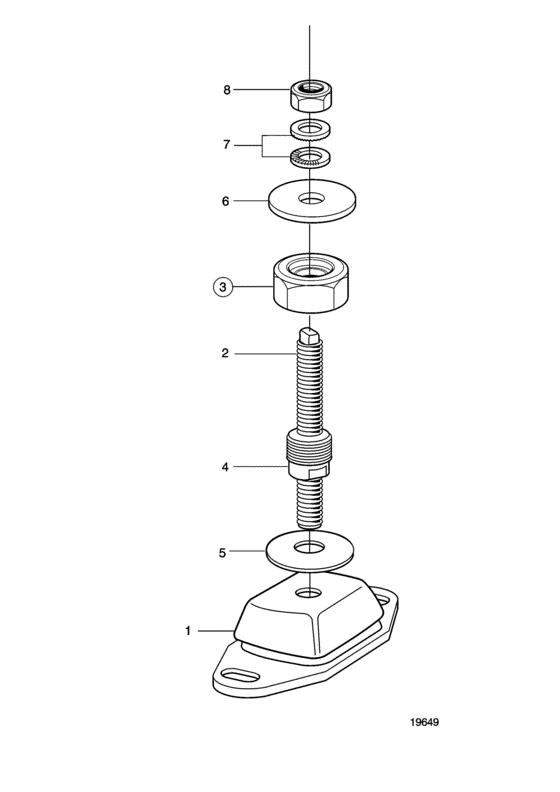 8

7

6

3

2

4

5

1

19649