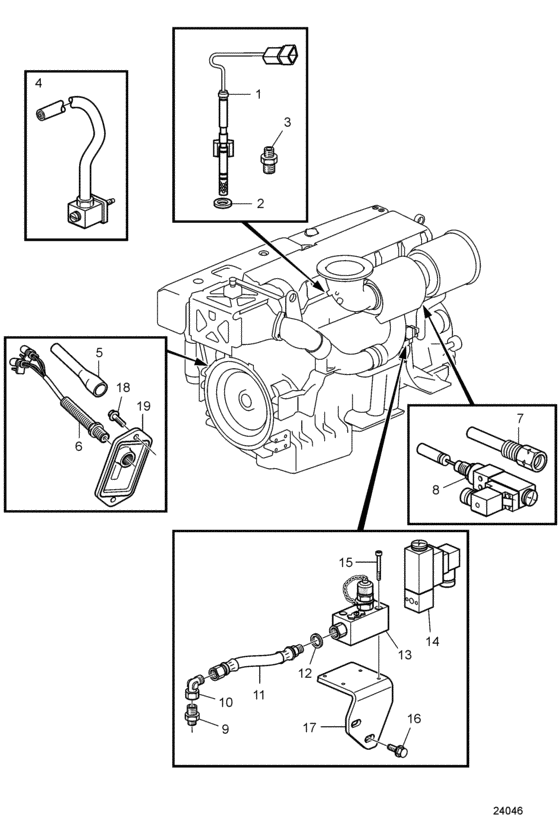 4

1
3
2

5
18
19
6

7
8

15
14
13
12
11
10
9
17
16

24046