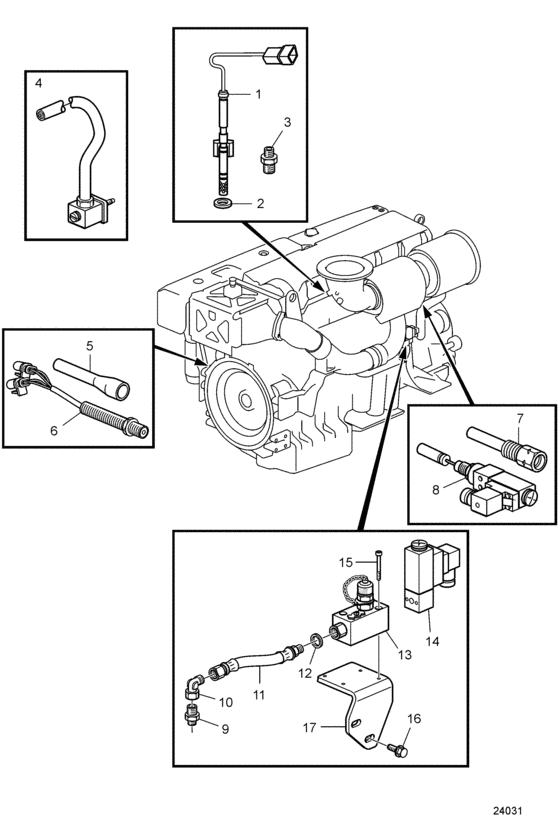 4

1
3
2

5
6

7
8

15
14
13
12
11
10
9
17
16

24031