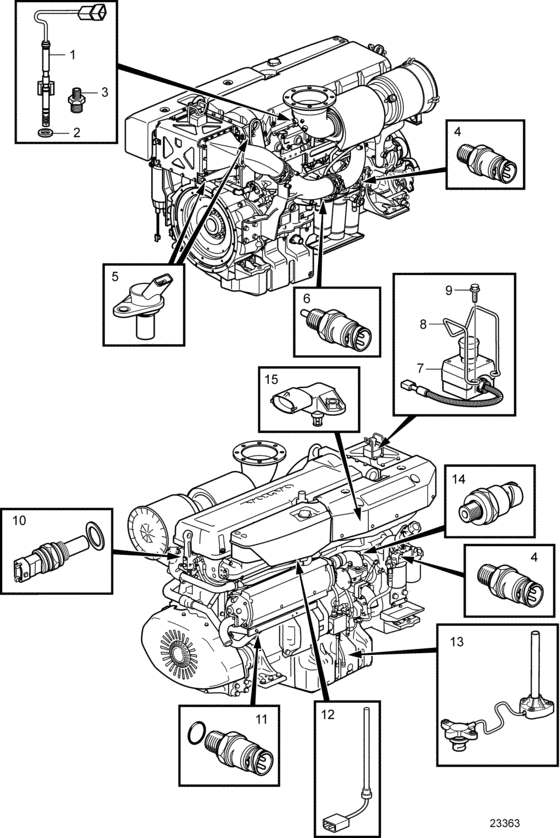 1
3
2
4
5
6
9
8
7
15
14
10
4
13
11
12
23363