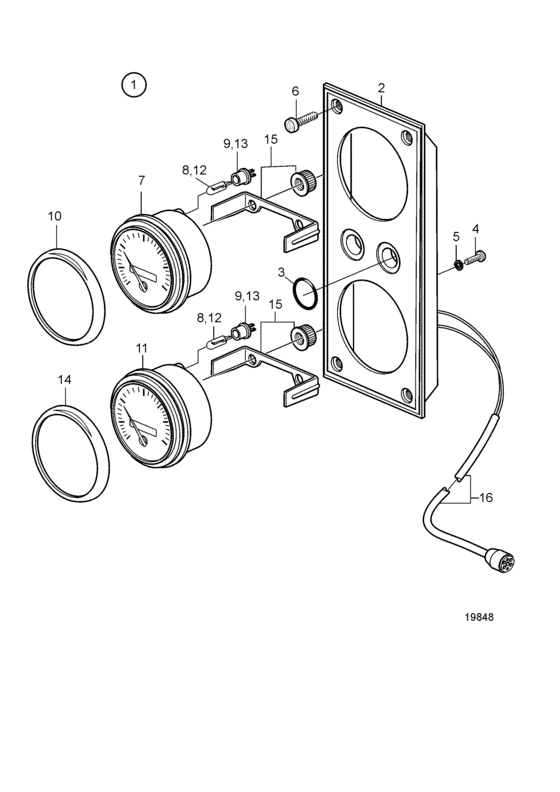 1

6

2

9,13

15

8,12

7

10

5

4

3

9,13

15

8,12

11

14

16

19848