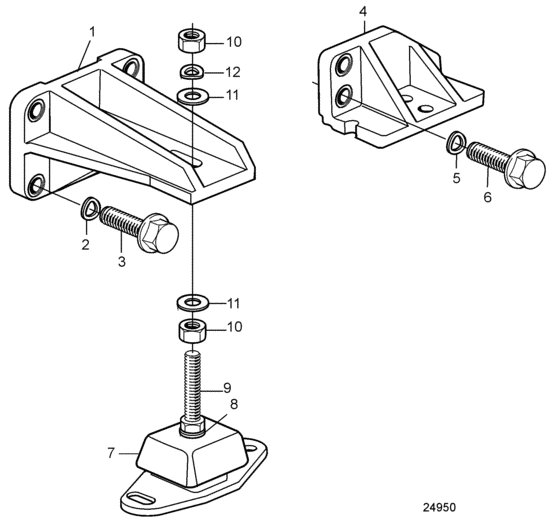 1
10
12
11
4
5
6
2
3
11
10
9
8
7
24950