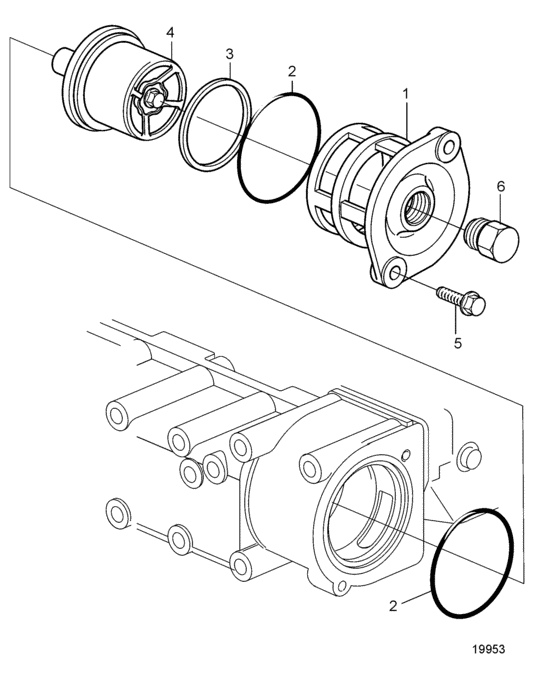 4
3
2
1
6
5
2
19953