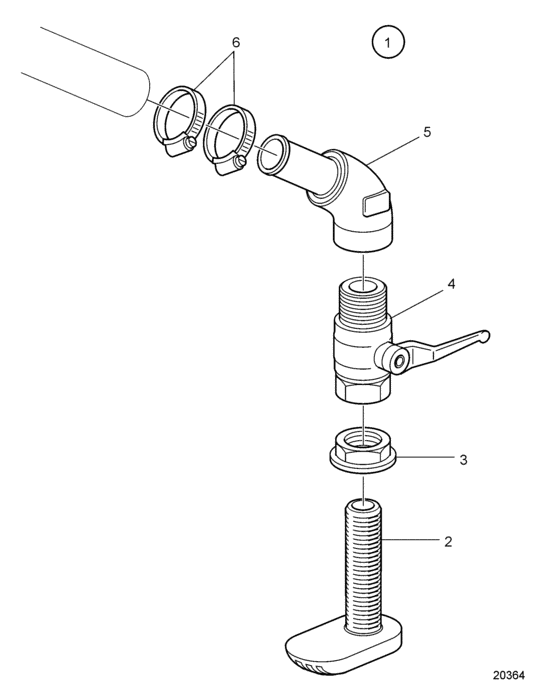 1
6
5
4
3
2
20364